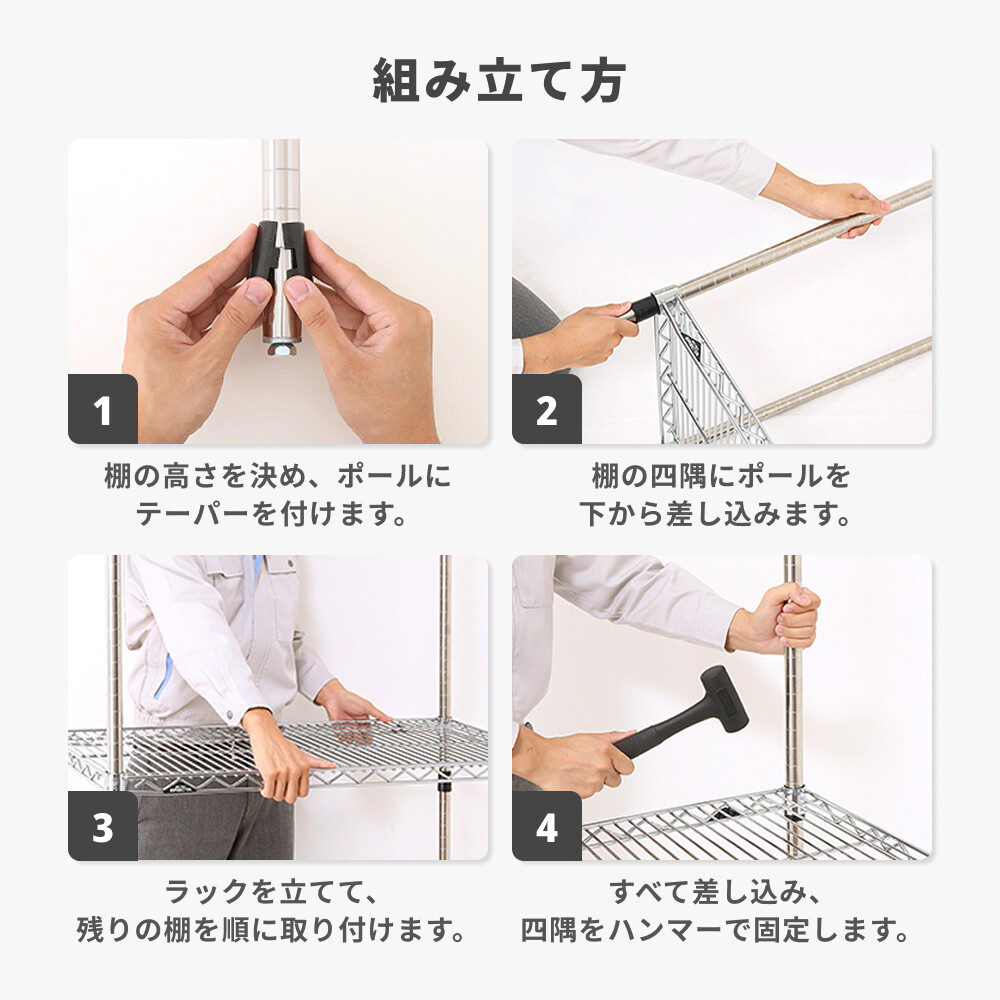 組み立て方

1

棚の高さを決め、ポールにテーパーを付けます。

2

棚の四隅にポールを下から差し込みます。

3

ラックを立てて、残りの棚を順に取り付けます。

4

すべて差し込み、四隅をハンマーで固定します。