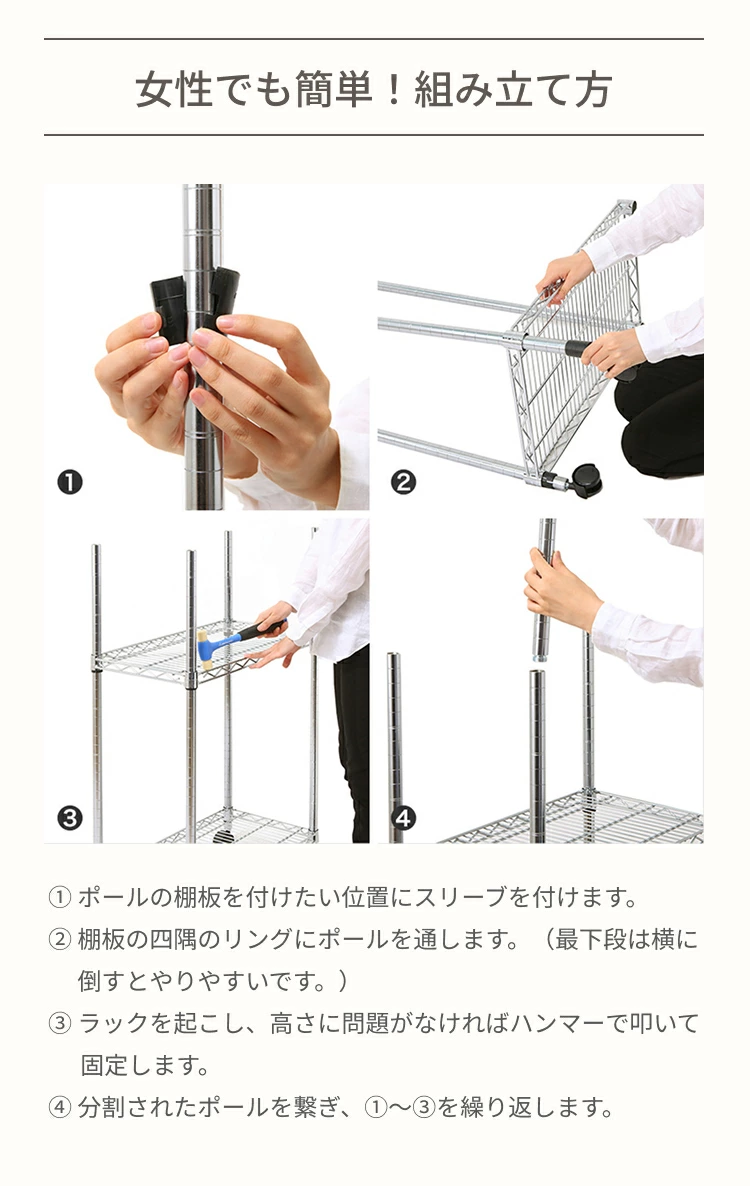 女性でも簡単！組み立て方

❶

❷

❸

❹

① ポールの棚板を付けたい位置にスリーブを付けます。

② 棚板の四隅のリングにポールを通します。（最下段は横に倒すとやりやすいです。）

③ ラックを起こし、高さに問題がなければハンマーで叩いて固定します。

④ 分割されたポールを繋ぎ、①〜③を繰り返します。