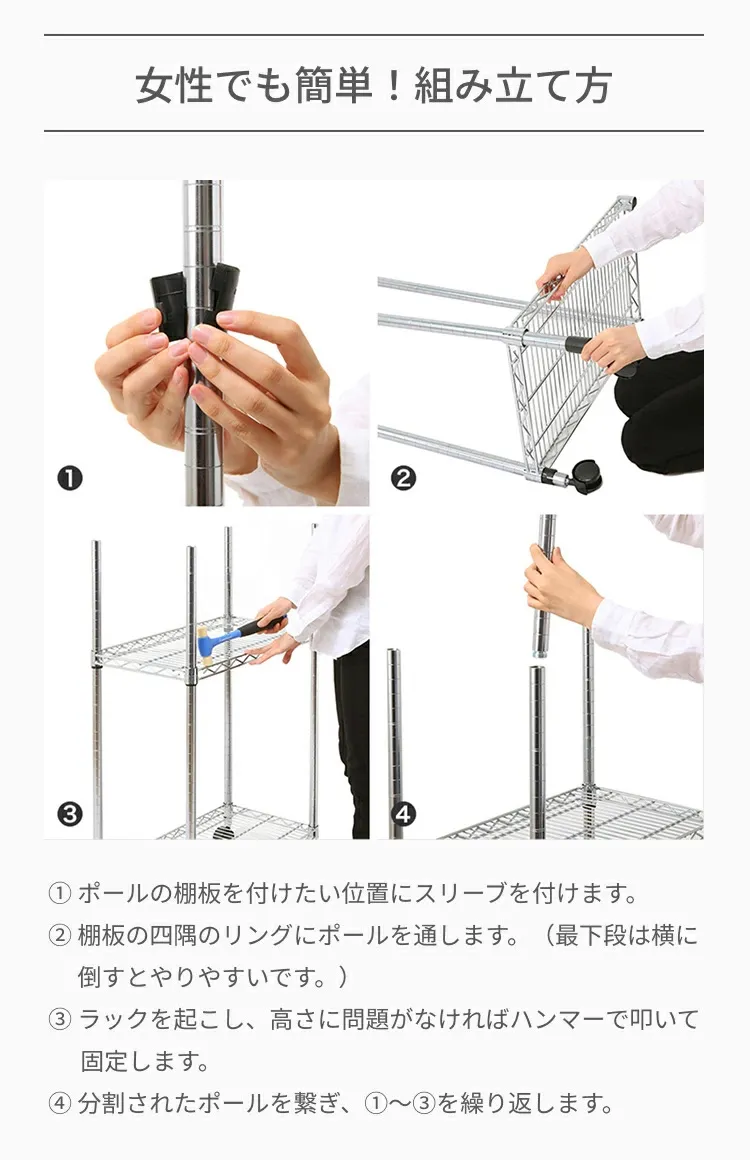 女性でも簡単！組み立て方

❶

❷

❸

❹

① ポールの棚板を付けたい位置にスリーブを付けます。

② 棚板の四隅のリングにポールを通します。（最下段は横に倒すとやりやすいです。）

③ ラックを起こし、高さに問題がなければハンマーで叩いて固定します。

④ 分割されたポールを繋ぎ、①〜③を繰り返します。