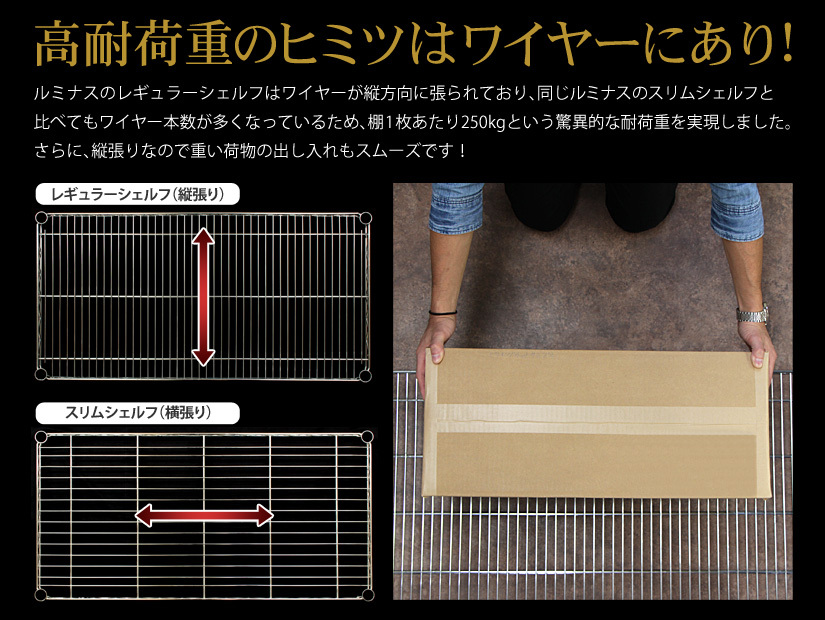 高耐荷重のヒミツはワイヤーにあり!

ルミナスのレギュラーシェルフはワイヤーが縦方向に張られており、同じルミナスのスリムシェルフと比べてもワイヤー本数が多くなっているため、棚1枚あたり250kgという驚異的な耐荷重を実現しました。さらに、縦張りなので重い荷物の出し入れもスムーズです！

レギュラーシェルフ(縦張り)

スリムシェルフ(横張り)